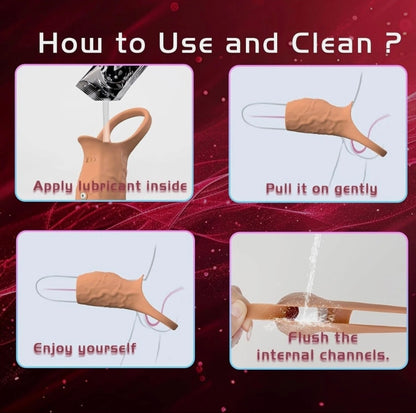 How to Use and Clean ?

Apply lubricant inside

Pull it on gently

Enjoy yourself

Flush the internal channels.