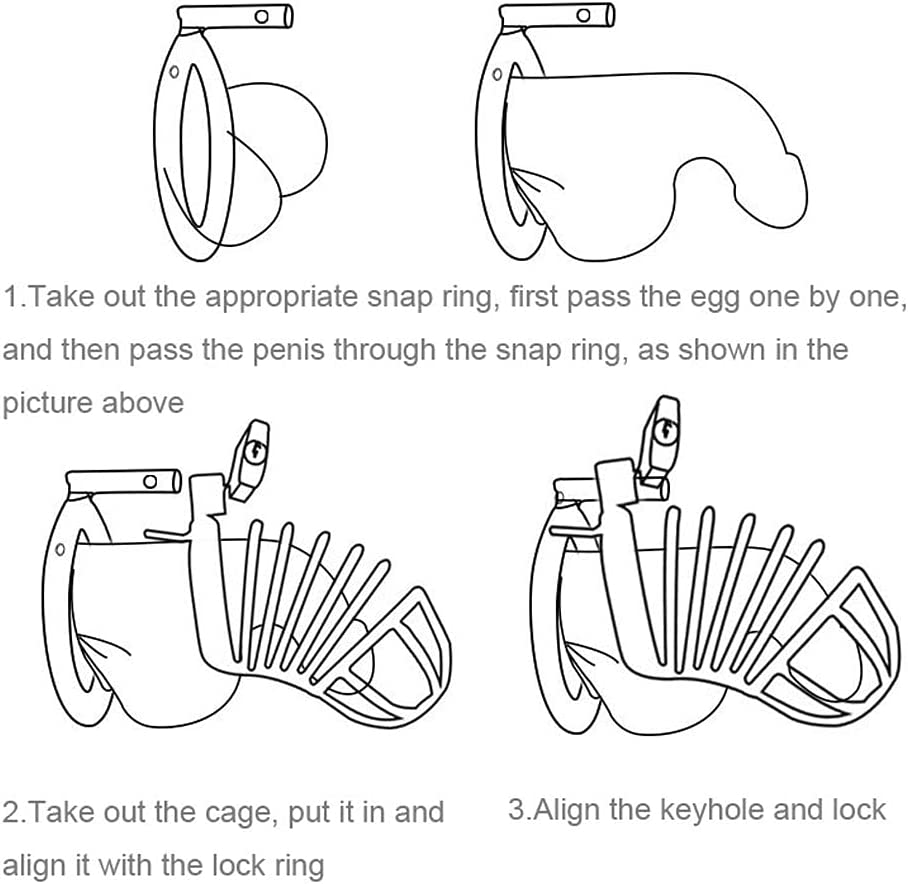 1.Take out the appropriate snap ring, first pass the egg one by one, and then pass the penis through the snap ring, as shown in the picture above

2.Take out the cage, put it in and align it with the lock ring

3.Align the keyhole and lock